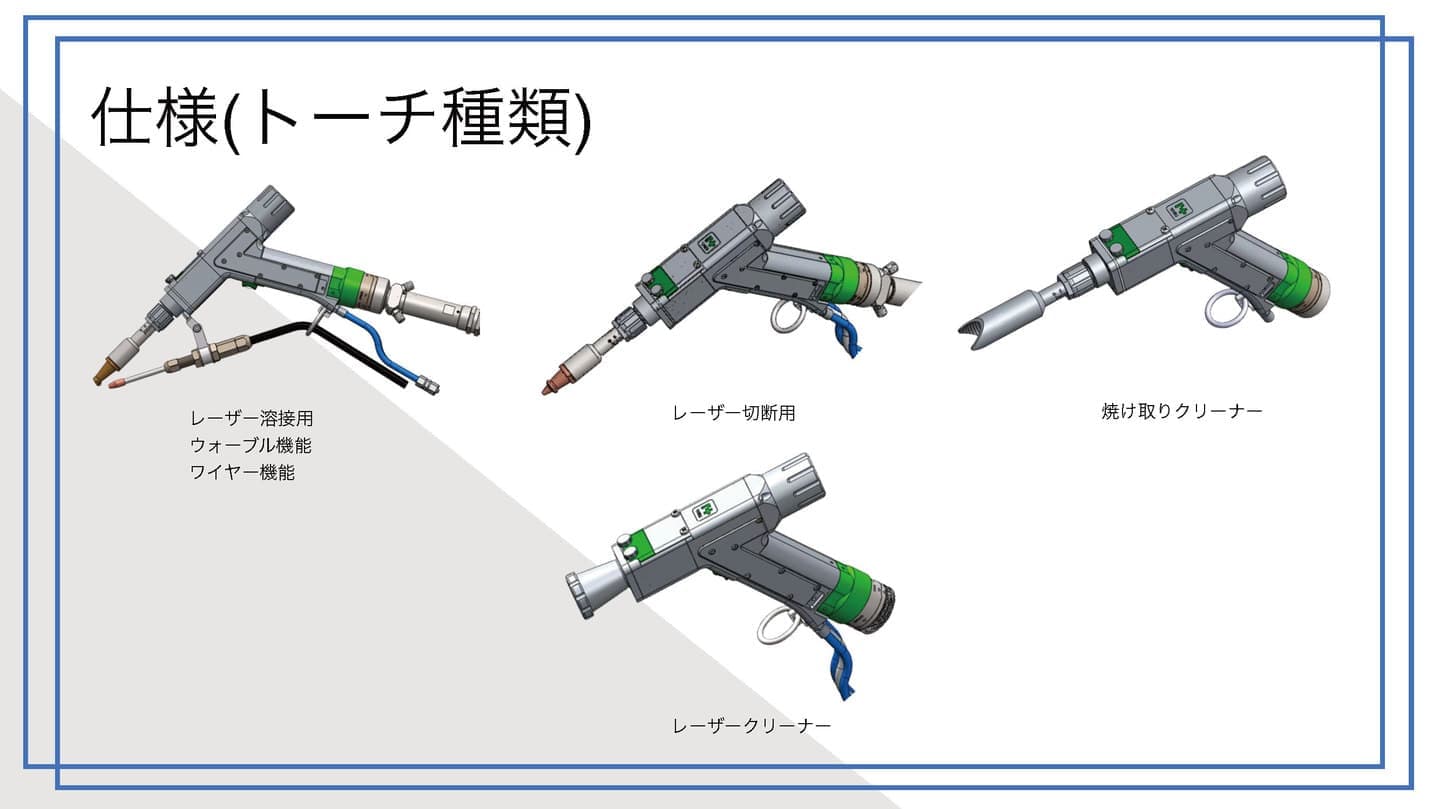 仕様(トーチ種類)

レーザー溶接用
ウォーブル機能
ワイヤー機能

レーザー切断用

焼け取りクリーナー

レーザークリーナー